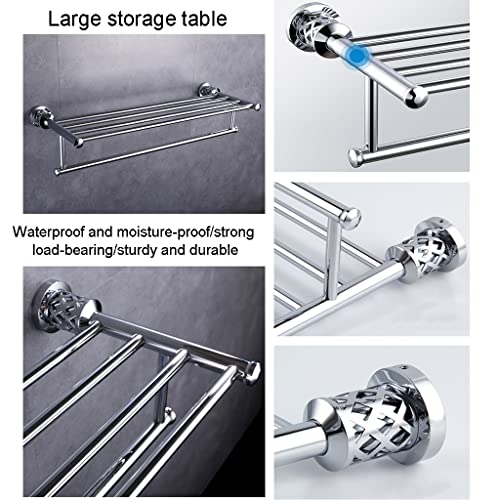 Large storage table

Waterproof and moisture-proof/strong load-bearing/sturdy and durable