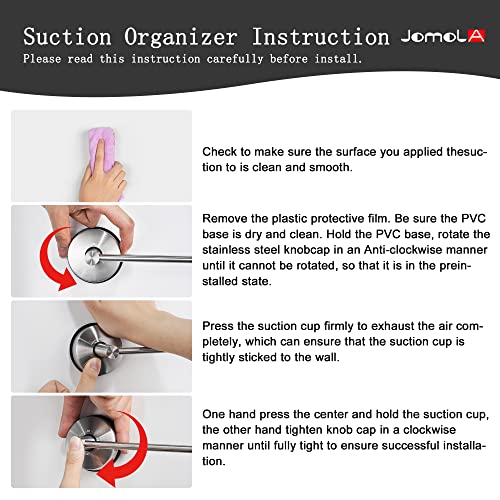 Suction Organizer Instruction JOMOLA
Please read this instruction carefully before install.

Check to make sure the surface you applied thesuction to is clean and smooth.

Remove the plastic protective film. Be sure the PVC base is dry and clean. Hold the PVC base, rotate the stainless steel knobcap in an Anti-clockwise manner until it cannot be rotated, so that it is in the preinstalled state.

Press the suction cup firmly to exhaust the air completely, which can ensure that the suction cup is tightly sticked to the wall.

One hand press the center and hold the suction cup, the other hand tighten knob cap in a clockwise manner until fully tight to ensure successful installation.