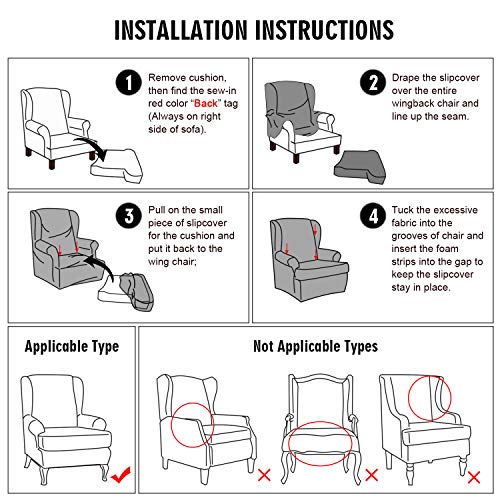 INSTALLATION INSTRUCTIONS

1 Remove cushion, then find the sew-in red color “Back” tag (Always on right side of sofa).

2 Drape the slipcover over the entire wingback chair and line up the seam.

3 Pull on the small piece of slipcover for the cushion and put it back to the wing chair;

4 Tuck the excessive fabric into the grooves of chair and insert the foam strips into the gap to keep the slipcover stay in place.

Applicable Type

Not Applicable Types