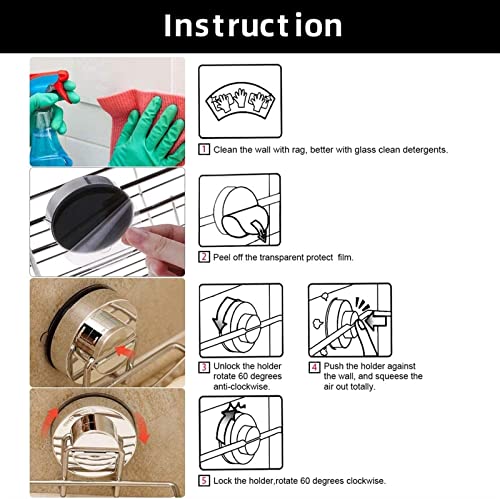 Instruction

1 Clean the wall with rag, better with glass clean detergents.

2 Peel off the transparent protect film.

3 Unlock the holder rotate 60 degrees anti-clockwise.

4 Push the holder against the wall, and squeese the air out totally.

5 Lock the holder,rotate 60 degrees clockwise.