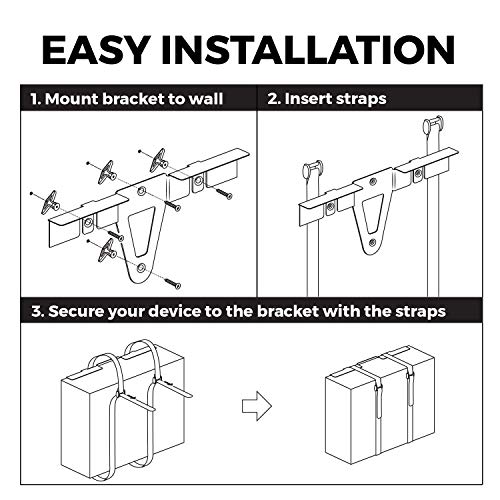 EASY INSTALLATION

1. Mount bracket to wall

2. Insert straps

3. Secure your device to the bracket with the straps