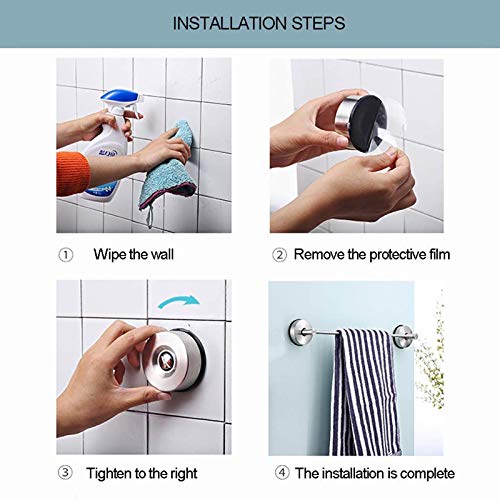 INSTALLATION STEPS

① Wipe the wall

② Remove the protective film

③ Tighten to the right

④ The installation is complete