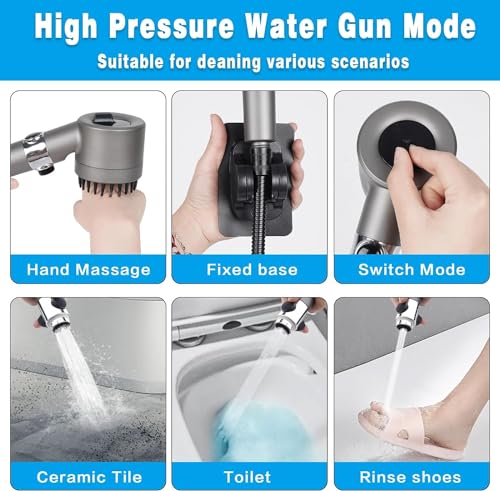 High Pressure Water Gun Mode

Suitable for deaning various scenarios

Hand Massage

Fixed base

Switch Mode

Ceramic Tile

Toilet

Rinse shoes