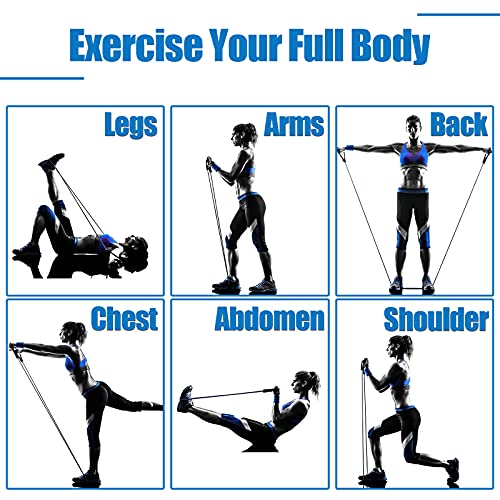 Exercise Your Full Body

Legs

Arms

Back

Chest

Abdomen

Shoulder