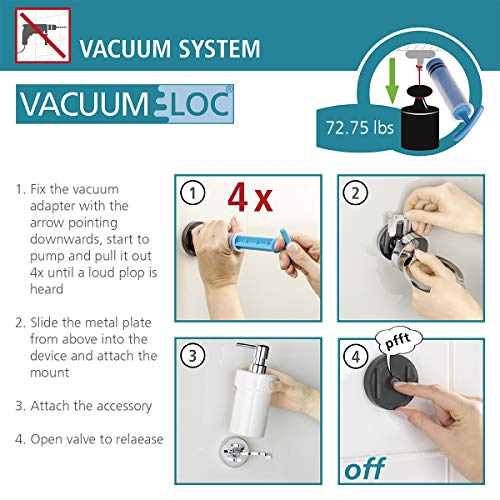 VACUUM SYSTEM

VACUUM LOC®

72.75 lbs

1. Fix the vacuum adapter with the arrow pointing downwards, start to pump and pull it out 4x until a loud plop is heard

2. Slide the metal plate from above into the device and attach the mount

3. Attach the accessory

4. Open valve to relaease

1

4 x

2

3

4

pfft

off