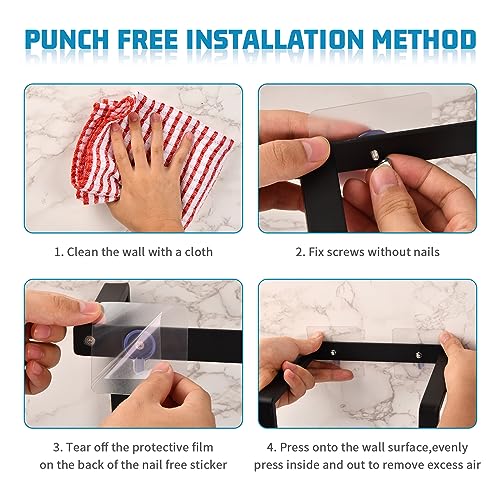 PUNCH FREE INSTALLATION METHOD

1. Clean the wall with a cloth

2. Fix screws without nails

3. Tear off the protective film on the back of the nail free sticker

4. Press onto the wall surface,evenly press inside and out to remove excess air