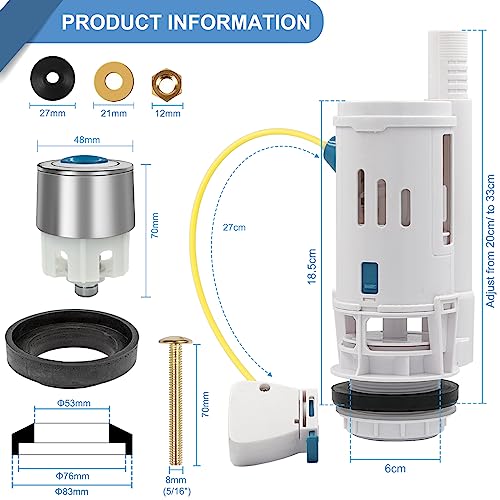 PRODUCT INFORMATION

27mm

21mm

12mm

48mm

70mm

27cm

18.5cm

Adjust from 20cm/ to 33cm

Φ53mm

Φ76mm

Φ83mm

70mm

8mm (5/16")

6cm