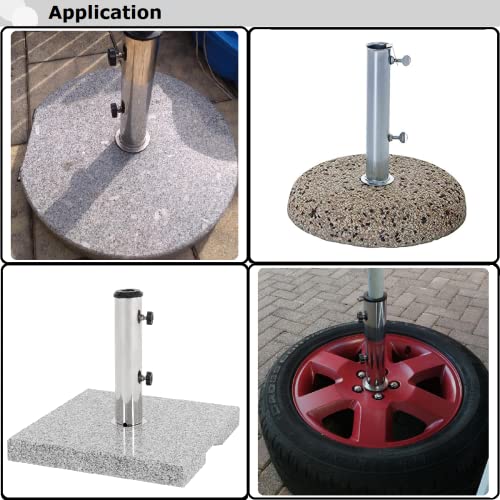 Application