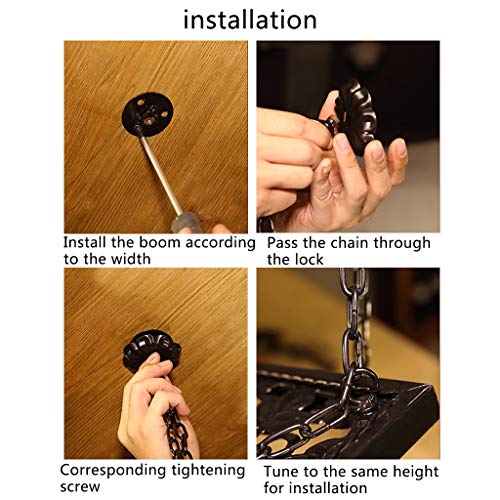 installation

Install the boom according to the width

Pass the chain through the lock

Corresponding tightening screw

Tune to the same height for installation