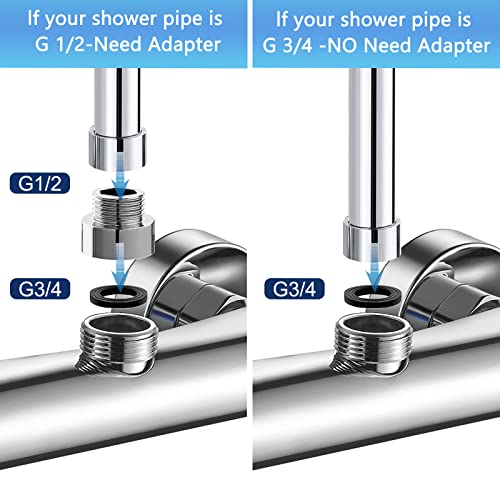 If your shower pipe is G 1/2-Need Adapter

G1/2

G3/4

If your shower pipe is G 3/4 -NO Need Adapter

G3/4