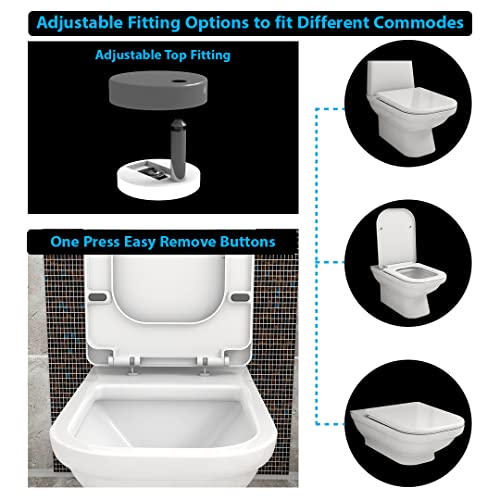 Adjustable Fitting Options to fit Different Commodes

Adjustable Top Fitting

One Press Easy Remove Buttons