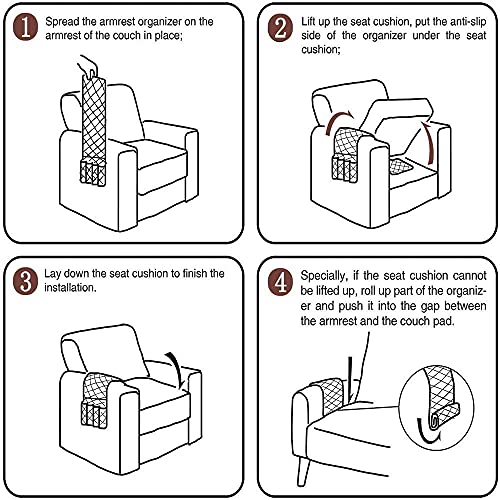 1 Spread the armrest organizer on the armrest of the couch in place;

2 Lift up the seat cushion, put the anti-slip side of the organizer under the seat cushion;

3 Lay down the seat cushion to finish the installation.

4 Specially, if the seat cushion cannot be lifted up, roll up part of the organizer and push it into the gap between the armrest and the couch pad.