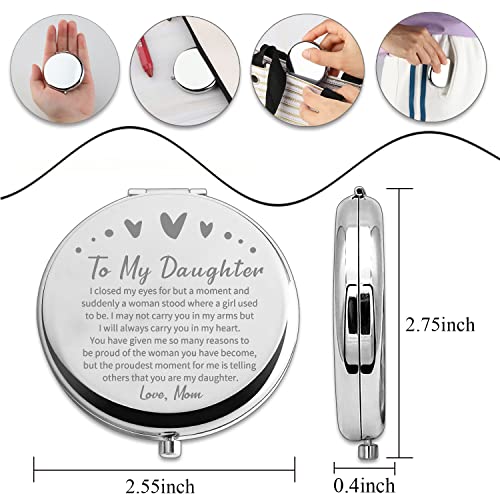 To My Daughter

I closed my eyes for but a moment and suddenly a woman stood where a girl used to be. I may not carry you in my arms but I will always carry you in my heart. You have given me so many reasons to be proud of the woman you have become, but the proudest moment for me is telling others that you are my daughter.

Love, Mom

2.75inch

2.55inch

0.4inch