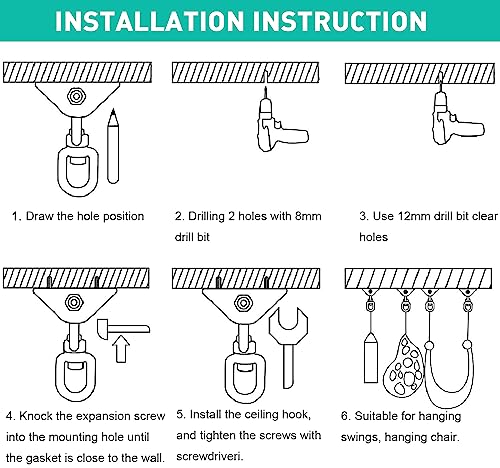 INSTALLATION INSTRUCTION

1. Draw the hole position

2. Drilling 2 holes with 8mm drill bit

3. Use 12mm drill bit clear holes

4. Knock the expansion screw into the mounting hole until the gasket is close to the wall.

5. Install the ceiling hook, and tighten the screws with screwdriveri.

6. Suitable for hanging swings, hanging chair.