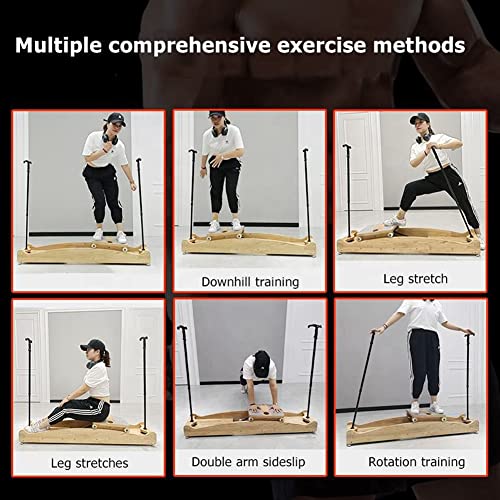 Multiple comprehensive exercise methods

Downhill training

Leg stretch

Leg stretches

Double arm sideslip

Rotation training