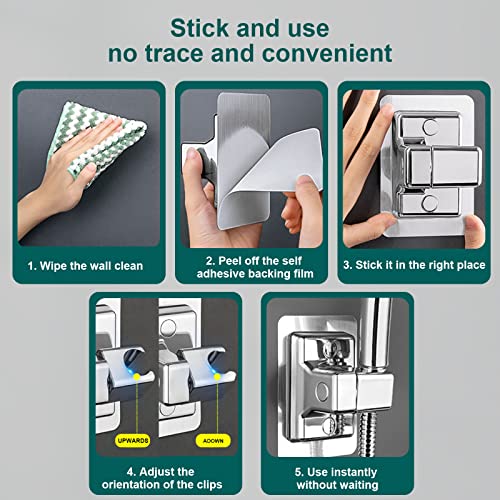 Stick and use
no trace and convenient

1. Wipe the wall clean

2. Peel off the self adhesive backing film

3. Stick it in the right place

UPWARDS

ADOWN

4. Adjust the orientation of the clips

5. Use instantly without waiting