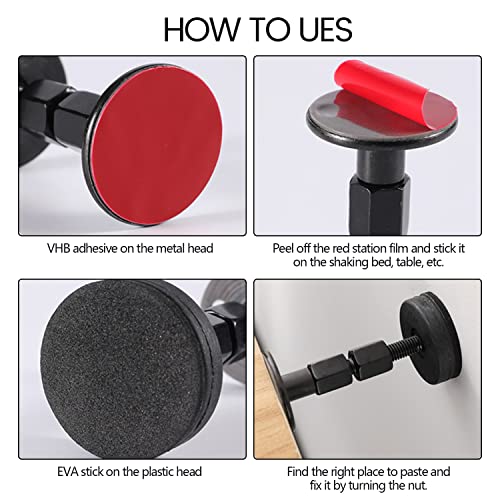 HOW TO UES

VHB adhesive on the metal head

Peel off the red station film and stick it on the shaking bed, table, etc.

EVA stick on the plastic head

Find the right place to paste and fix it by turning the nut.