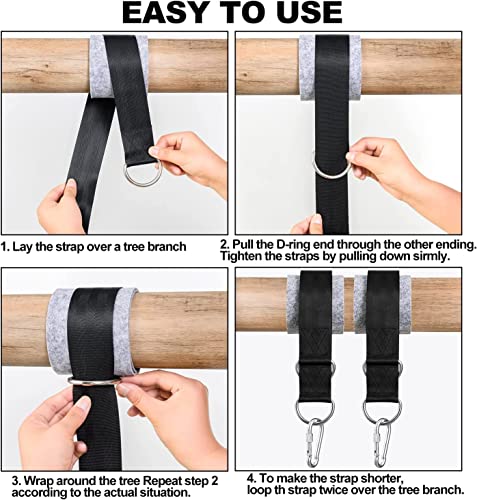 EASY TO USE

1. Lay the strap over a tree branch

2. Pull the D-ring end through the other ending. Tighten the straps by pulling down sirmly.

3. Wrap around the tree Repeat step 2 according to the actual situation.

4. To make the strap shorter, loop th strap twice over the tree branch.