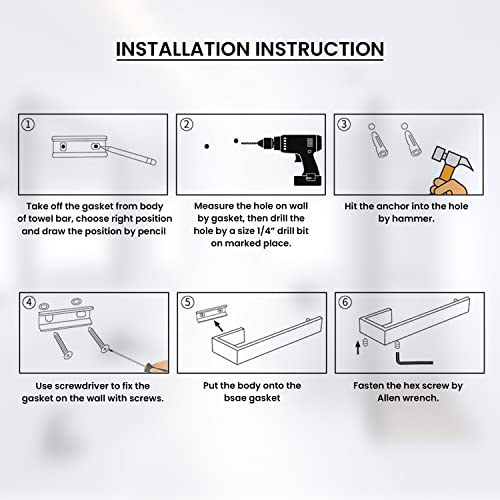 INSTALLATION INSTRUCTION

①

Take off the gasket from body of towel bar, choose right position and draw the position by pencil

②

Measure the hole on wall by gasket, then drill the hole by a size 1/4" drill bit on marked place.

③

Hit the anchor into the hole by hammer.

④

Use screwdriver to fix the gasket on the wall with screws.

⑤

Put the body onto the bsae gasket

⑥

Fasten the hex screw by Allen wrench.