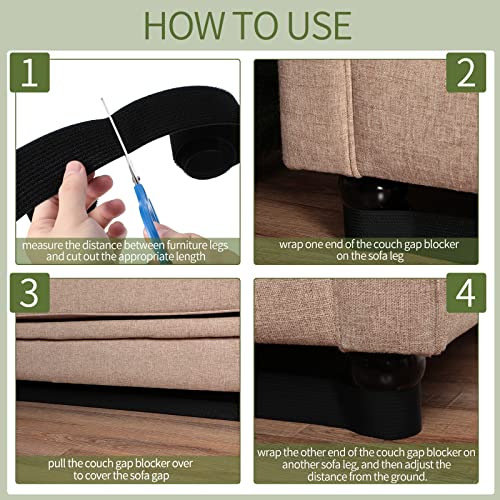 HOW TO USE

1

measure the distance between furniture legs and cut out the appropriate length

2

wrap one end of the couch gap blocker on the sofa leg

3

pull the couch gap blocker over to cover the sofa gap

4

wrap the other end of the couch gap blocker on another sofa leg, and then adjust the distance from the ground.