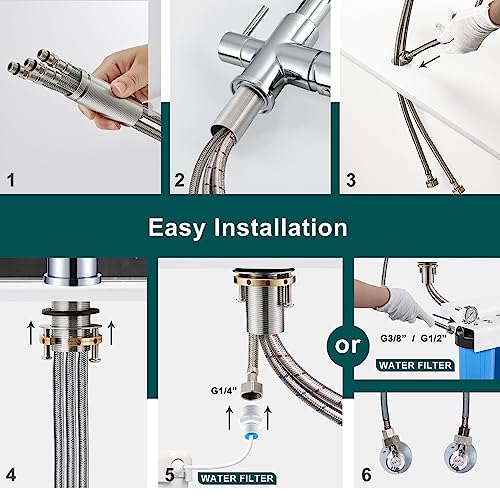 1

2

3

Easy Installation

4

G1/4"

5

WATER FILTER

or

G3/8" / G1/2"

WATER FILTER

6