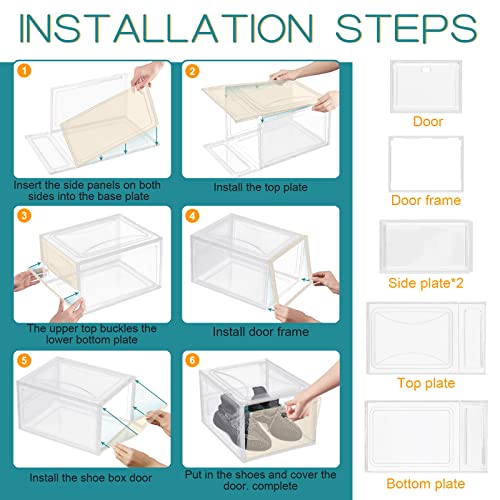 INSTALLATION STEPS

1
Insert the side panels on both sides into the base plate

2
Install the top plate

3
The upper top buckles the lower bottom plate

4
Install door frame

5
Install the shoe box door

6
Put in the shoes and cover the door. complete

Door

Door frame

Side plate*2

Top plate

Bottom plate