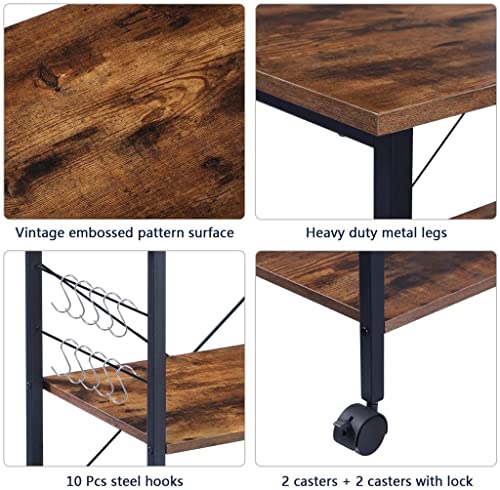 Vintage embossed pattern surface

Heavy duty metal legs

10 Pcs steel hooks

2 casters + 2 casters with lock