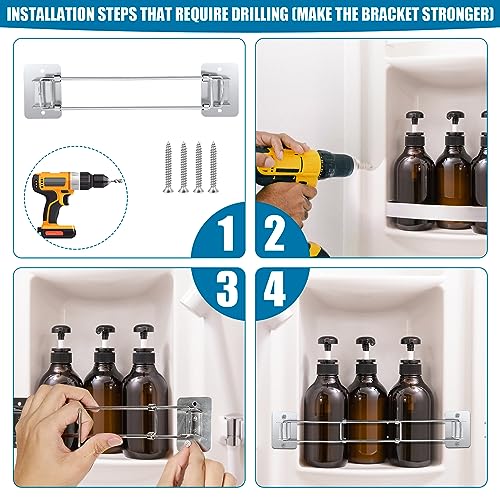 INSTALLATION STEPS THAT REQUIRE DRILLING (MAKE THE BRACKET STRONGER)

1

2

3

4