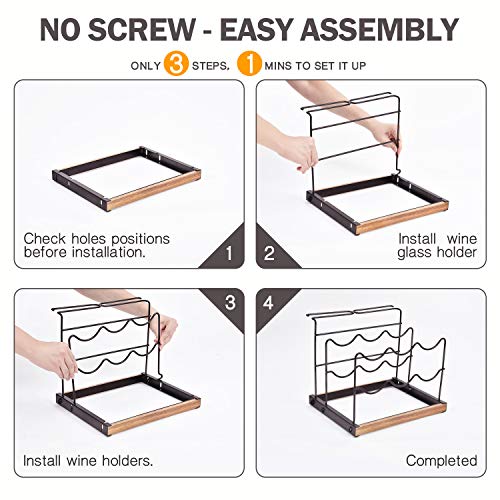 NO SCREW - EASY ASSEMBLY

ONLY 3 STEPS, 1 MINS TO SET IT UP

Check holes positions before installation.

1

2

Install wine glass holder

3

Install wine holders.

4

Completed