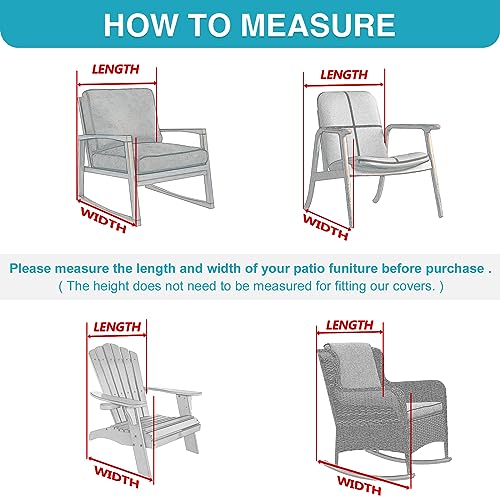 HOW TO MEASURE

LENGTH

WIDTH

LENGTH

WIDTH

Please measure the length and width of your patio funiture before purchase .
( The height does not need to be measured for fitting our covers. )

LENGTH

WIDTH

LENGTH

WIDTH