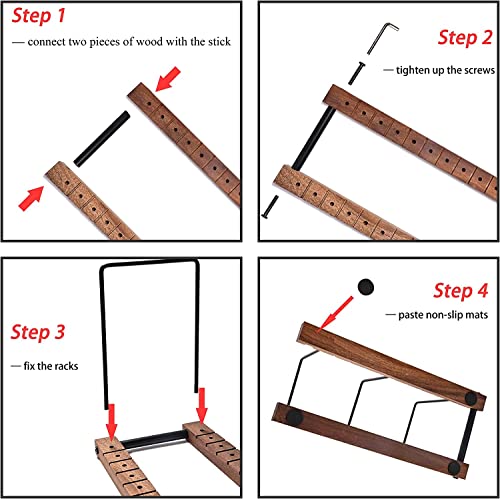 Step 1

— connect two pieces of wood with the stick

Step 2

— tighten up the screws

Step 3

— fix the racks

Step 4

— paste non-slip mats