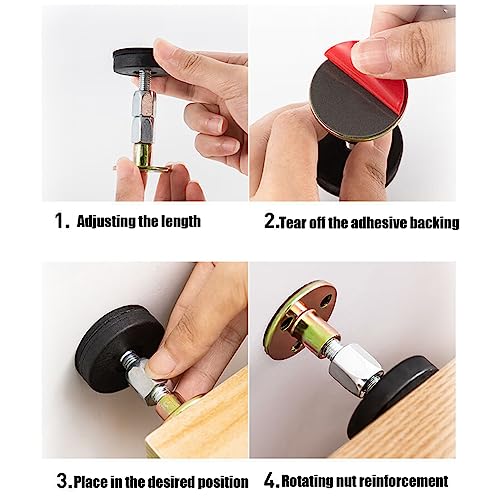 1. Adjusting the length

2.Tear off the adhesive backing

3.Place in the desired position

4.Rotating nut reinforcement