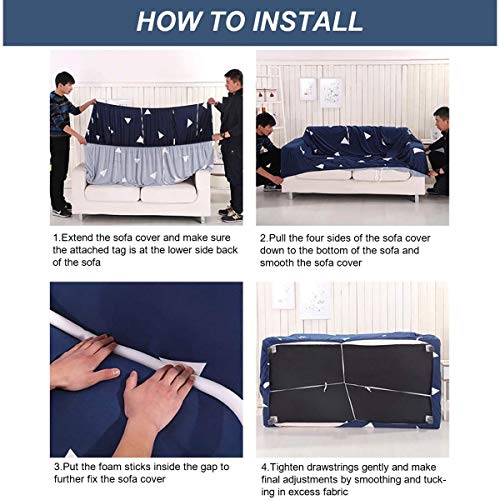 HOW TO INSTALL

1.Extend the sofa cover and make sure the attached tag is at the lower side back of the sofa

2.Pull the four sides of the sofa cover down to the bottom of the sofa and smooth the sofa cover

3.Put the foam sticks inside the gap to further fix the sofa cover

4.Tighten drawstrings gently and make final adjustments by smoothing and tucking in excess fabric