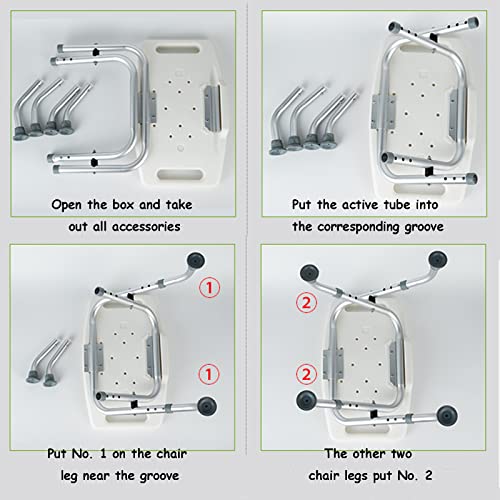 Open the box and take out all accessories

Put the active tube into the corresponding groove

①

①

Put No. 1 on the chair leg near the groove

②

②

The other two chair legs put No. 2