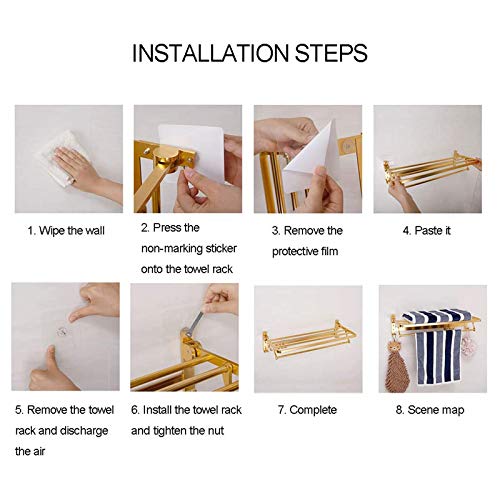 INSTALLATION STEPS

1. Wipe the wall

2. Press the non-marking sticker onto the towel rack

3. Remove the protective film

4. Paste it

5. Remove the towel rack and discharge the air

6. Install the towel rack and tighten the nut

7. Complete

8. Scene map