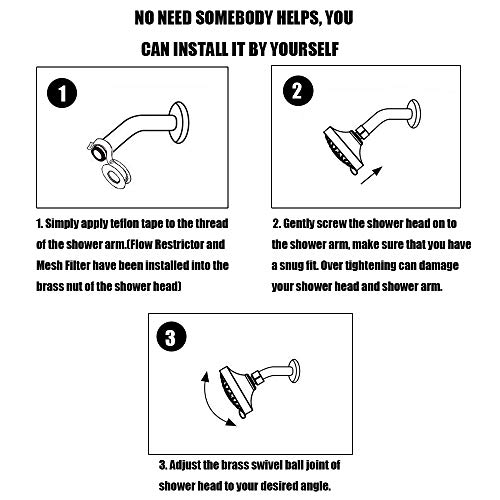 NO NEED SOMEBODY HELPS, YOU CAN INSTALL IT BY YOURSELF

1

1. Simply apply teflon tape to the thread of the shower arm.(Flow Restrictor and Mesh Filter have been installed into the brass nut of the shower head)

2

2. Gently screw the shower head on to the shower arm, make sure that you have a snug fit. Over tightening can damage your shower head and shower arm.

3

3. Adjust the brass swivel ball joint of shower head to your desired angle.