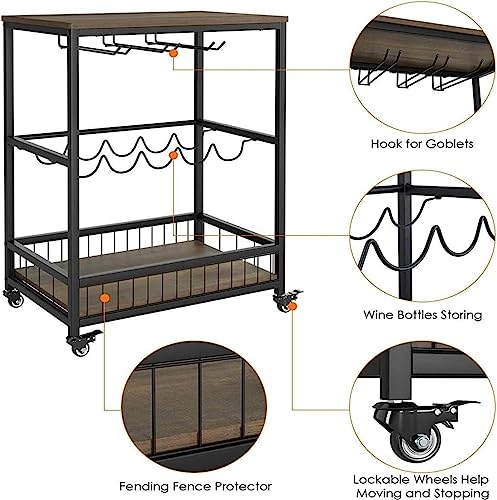 Hook for Goblets

Wine Bottles Storing

Fending Fence Protector

Lockable Wheels Help Moving and Stopping