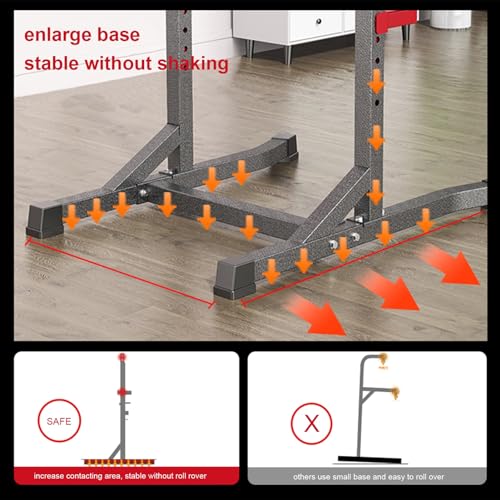 enlarge base
stable without shaking

SAFE

increase contacting area, stable without roll rover

X

others use small base and easy to roll over