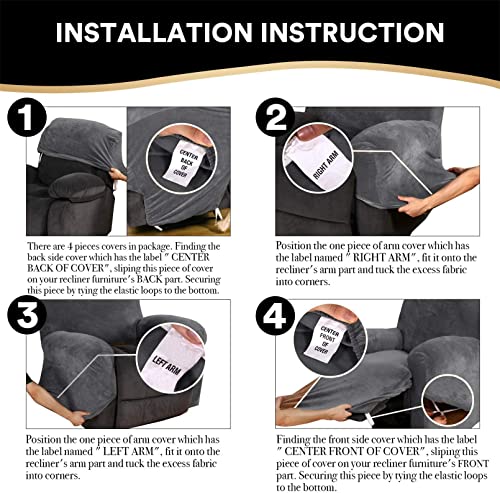 INSTALLATION INSTRUCTION

1

CENTER BACK OF COVER

There are 4 pieces covers in package. Finding the back side cover which has the label " CENTER BACK OF COVER", sliping this piece of cover on your recliner furniture's BACK part. Securing this piece by tying the elastic loops to the bottom.

2

RIGHT ARM

Position the one piece of arm cover which has the label named " RIGHT ARM", fit it onto the recliner's arm part and tuck the excess fabric into corners.

3

LEFT ARM

Position the one piece of arm cover which has the label named " LEFT ARM", fit it onto the recliner's arm part and tuck the excess fabric into corners.

4

CENTER FRONT OF COVER

Finding the front side cover which has the label " CENTER FRONT OF COVER", sliping this piece of cover on your recliner furniture's FRONT part. Securing this piece by tying the elastic loops to the bottom.