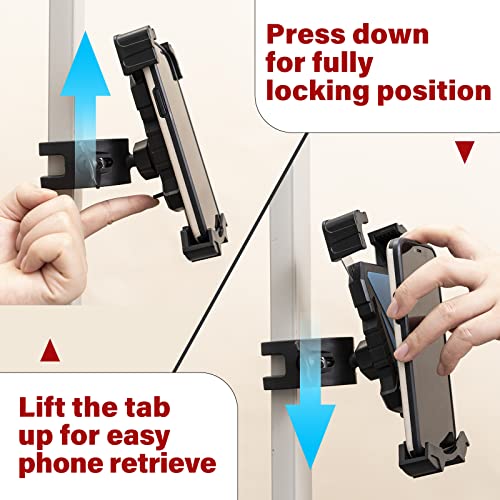 Press down for fully locking position

Lift the tab up for easy phone retrieve