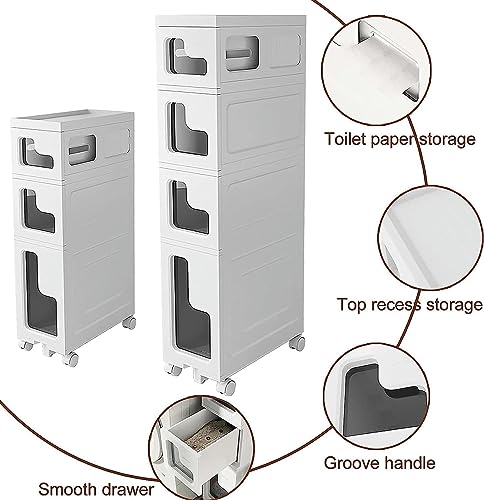 Toilet paper storage

Top recess storage

Groove handle

Smooth drawer