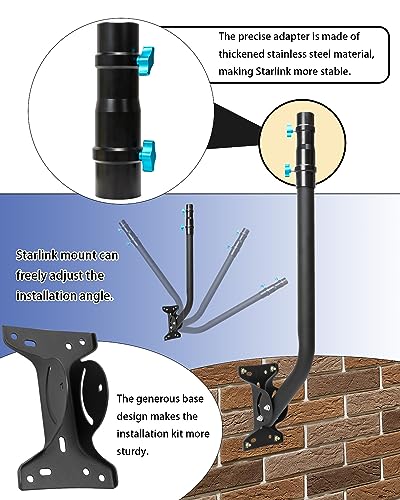 The precise adapter is made of thickened stainless steel material, making Starlink more stable.

Starlink mount can freely adjust the installation angle.

The generous base design makes the installation kit more sturdy.