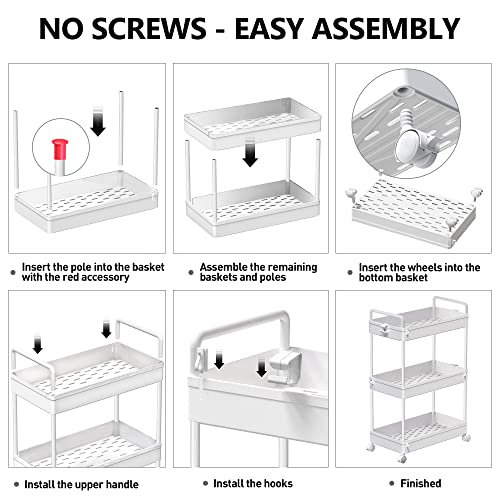 NO SCREWS - EASY ASSEMBLY

• Insert the pole into the basket with the red accessory

• Assemble the remaining baskets and poles

• Insert the wheels into the bottom basket

• Install the upper handle

• Install the hooks

• Finished