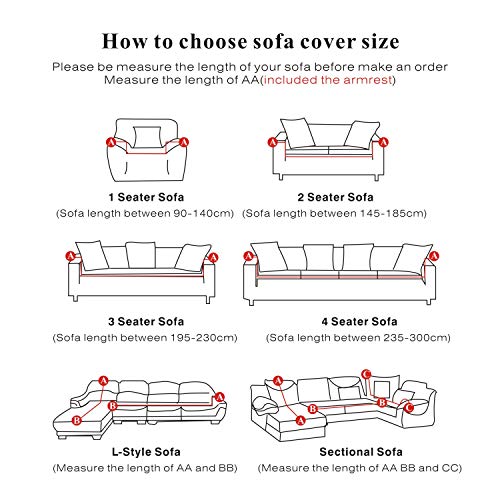 How to choose sofa cover size

Please be measure the length of your sofa before make an order
Measure the length of AA(included the armrest)

A A

1 Seater Sofa
(Sofa length between 90-140cm)

A A

2 Seater Sofa
(Sofa length between 145-185cm)

A A

3 Seater Sofa
(Sofa length between 195-230cm)

A A

4 Seater Sofa
(Sofa length between 235-300cm)

A A B B

L-Style Sofa
(Measure the length of AA and BB)

A A B B C C

Sectional Sofa
(Measure the length of AA BB and CC)