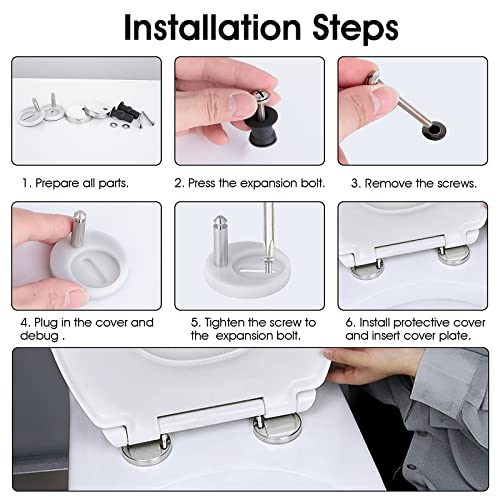 Installation Steps

1. Prepare all parts.

2. Press the expansion bolt.

3. Remove the screws.

4. Plug in the cover and debug .

5. Tighten the screw to the expansion bolt.

6. Install protective cover and insert cover plate.