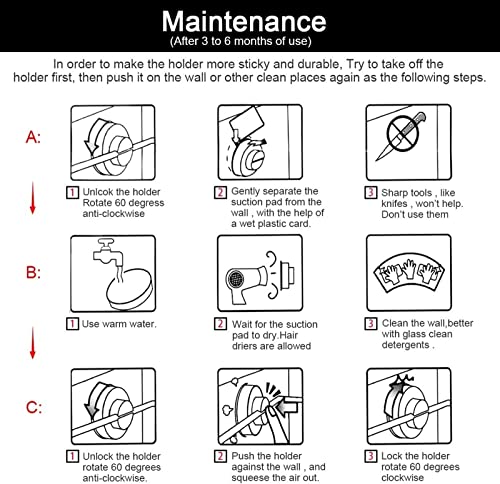 Maintenance
(After 3 to 6 months of use)

In order to make the holder more sticky and durable, Try to take off the holder first, then push it on the wall or other clean places again as the following steps.

A:

1 Unlcok the holder Rotate 60 degress anti-clockwise

2 Gently separate the suction pad from the wall , with the help of a wet plastic card.

3 Sharp tools , like knifes , won't help. Don't use them

B:

1 Use warm water.

2 Wait for the suction pad to dry.Hair driers are allowed

3 Clean the wall,better with glass clean detergents .

C:

1 Unlock the holder rotate 60 degrees anti-clockwise.

2 Push the holder against the wall , and squeese the air out.

3 Lock the holder rotate 60 degrees clockwise