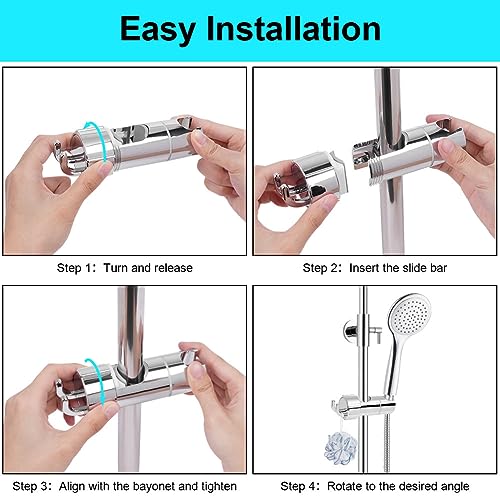 Easy Installation

Step 1: Turn and release

Step 2: Insert the slide bar

Step 3: Align with the bayonet and tighten

Step 4: Rotate to the desired angle