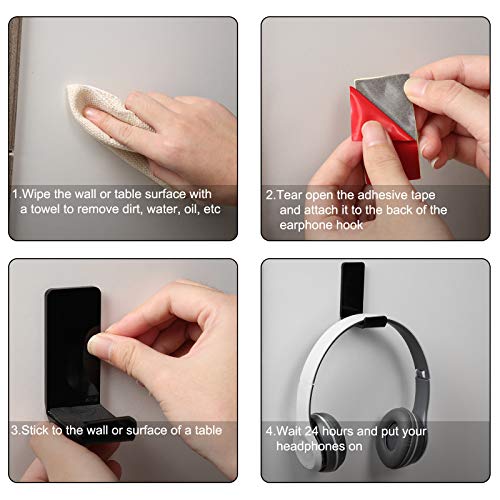 1.Wipe the wall or table surface with a towel to remove dirt, water, oil, etc

2.Tear open the adhesive tape and attach it to the back of the earphone hook

3.Stick to the wall or surface of a table

4.Wait 24 hours and put your headphones on