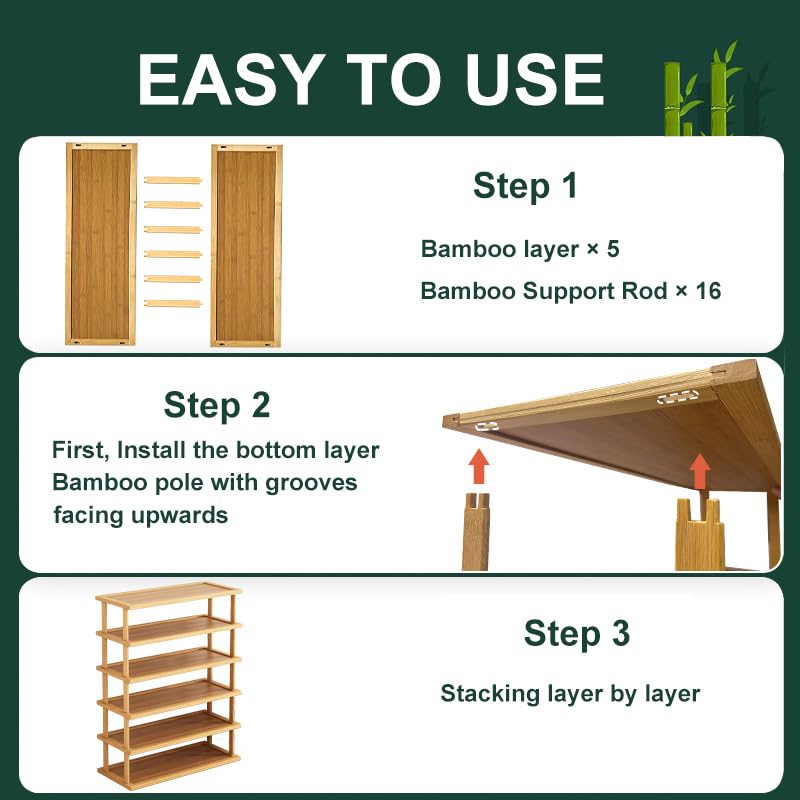 EASY TO USE

Step 1

Bamboo layer × 5

Bamboo Support Rod × 16

Step 2

First, Install the bottom layer Bamboo pole with grooves facing upwards

Step 3

Stacking layer by layer