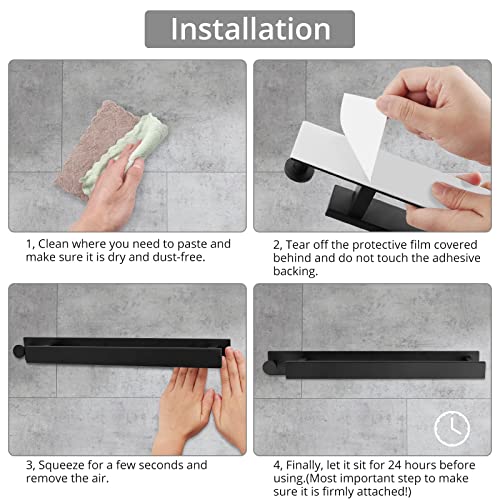 Installation

1, Clean where you need to paste and make sure it is dry and dust-free.

2, Tear off the protective film covered behind and do not touch the adhesive backing.

3, Squeeze for a few seconds and remove the air.

4, Finally, let it sit for 24 hours before using.(Most important step to make sure it is firmly attached!)